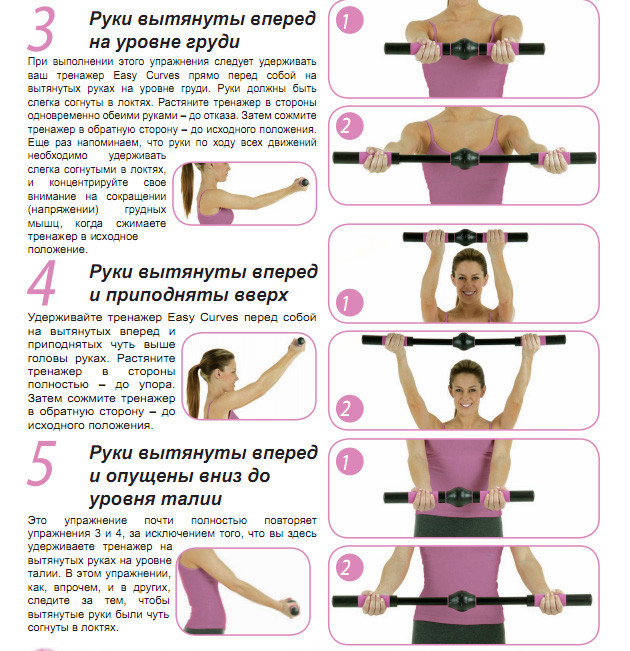 3

Руки вытянуты вперед на уровне груди

При выполнении этого упражнения следует удерживать ваш тренажер Easy Curves прямо перед собой на вытянутых руках на уровне груди. Руки должны быть слегка согнуты в локтях. Растяните тренажер в стороны одновременно обеими руками – до отказа. Затем сожмите тренажер в обратную сторону – до исходного положения. Еще раз напоминаем, что руки по ходу всех движений необходимо удерживать слегка согнутыми в локтях, и концентрируйте свое внимание на сокращении (напряжении) грудных мышц, когда сжимаете тренажер в исходное положение.

4

Руки вытянуты вперед и приподняты вверх

Удерживайте тренажер Easy Curves перед собой на вытянутых вперед и приподнятых чуть выше головы руках. Растяните тренажер в стороны полностью – до упора. Затем сожмите тренажер в обратную сторону – до исходного положения.

5

Руки вытянуты вперед и опущены вниз до уровня талии

Это упражнение почти полностью повторяет упражнения 3 и 4, за исключением того, что вы здесь удерживаете тренажер на вытянутых руках на уровне талии. В этом упражнении, как, впрочем, и в других, следите за тем, чтобы вытянутые руки были чуть согнуты в локтях.

1

2

1

2

1

2