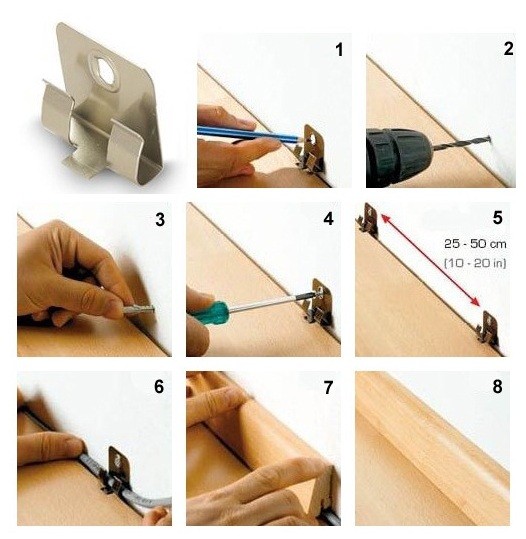 1

2

3

4

5

25 - 50 cm
(10 - 20 in)

6

7

8