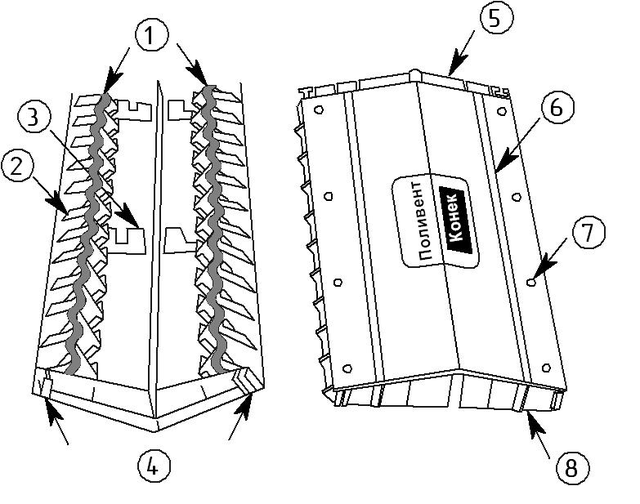 1
3
2
4
5
6
Поливент
Конек
7
8