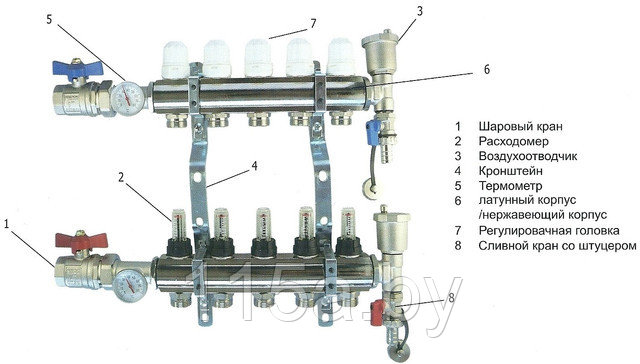 5
7
3
6
4
2
1
8

1 Шаровый кран
2 Расходомер
3 Воздухоотводчик
4 Кронштейн
5 Термометр
6 латунный корпус /нержавеющий корпус
7 Регулировачная головка
8 Сливной кран со штуцером

115a.by