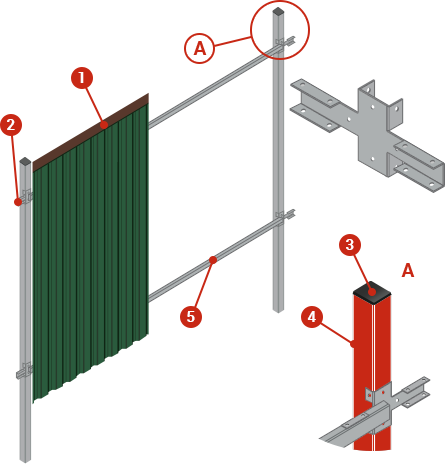 A
1
2
5
3
A
4